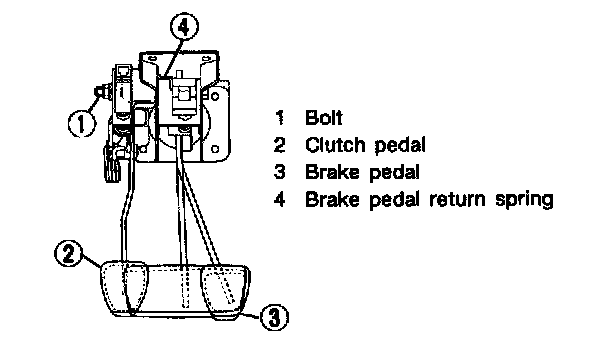 4

1

2

3

1 Bolt
2 Clutch pedal
3 Brake pedal
4 Brake pedal return spring