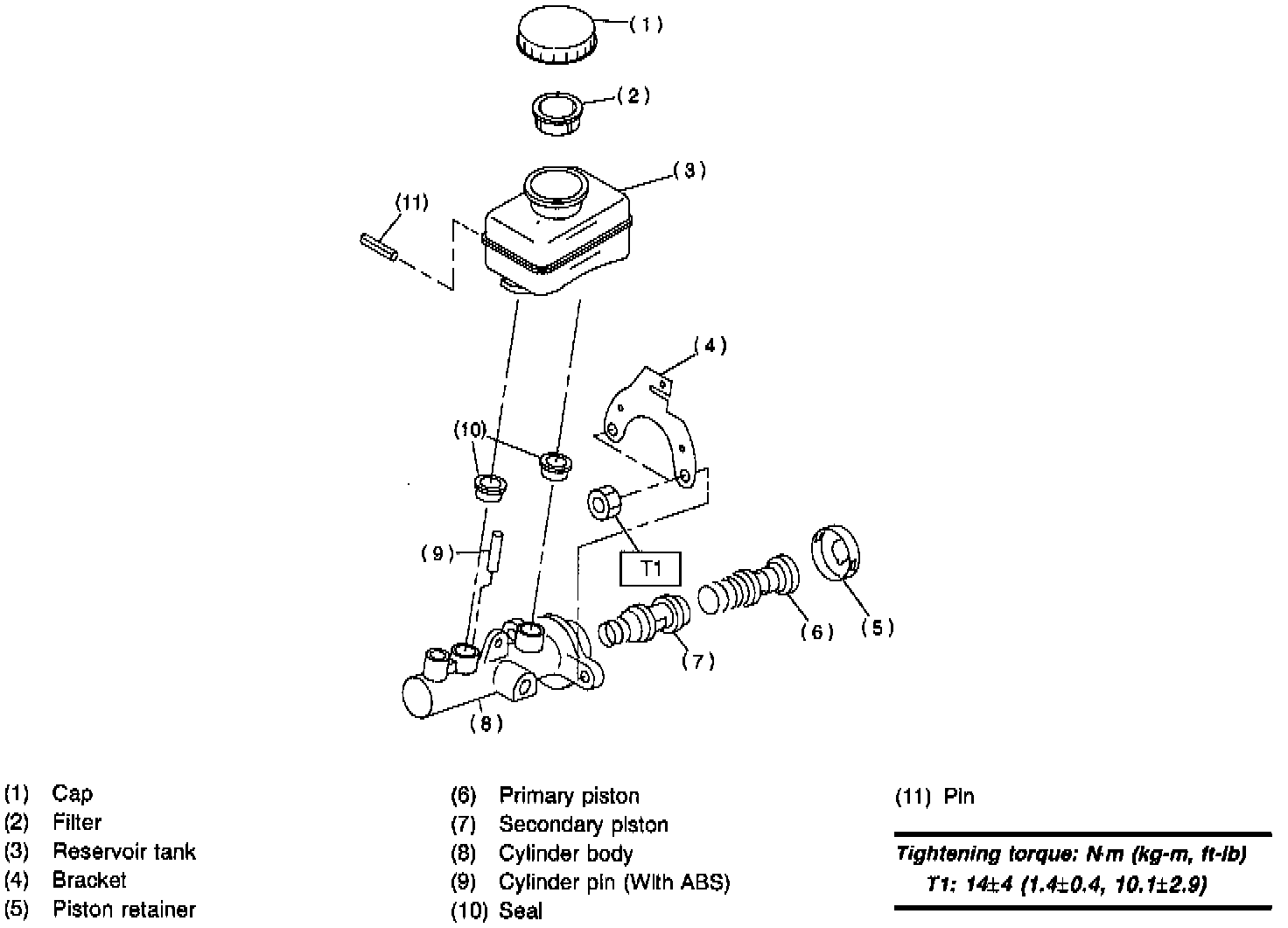 (1)

(2)

(3)

(11)

(4)

(10)

(9)

T1

(6)

(5)

(7)

(8)

(1) Cap
(2) Filter
(3) Reservoir tank
(4) Bracket
(5) Piston retainer

(6) Primary piston
(7) Secondary piston
(8) Cylinder body
(9) Cylinder pin (With ABS)
(10) Seal

(11) Pin

Tightening torque: N·m (kg-m, ft-lb)
T1: 14±4 (1.4±0.4, 10.1±2.9)