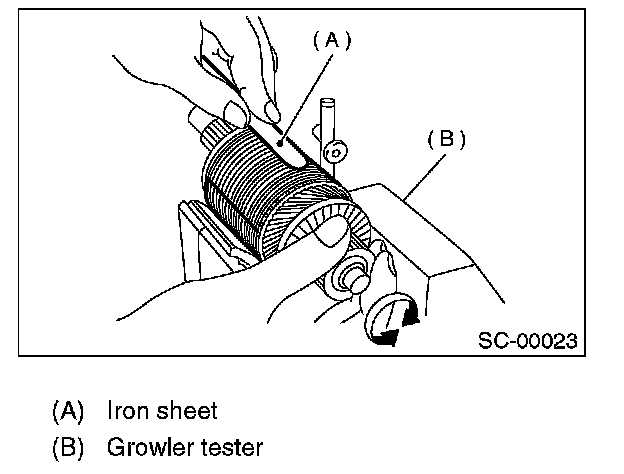 (A)

(B)

SC-00023

(A) Iron sheet
(B) Growler tester