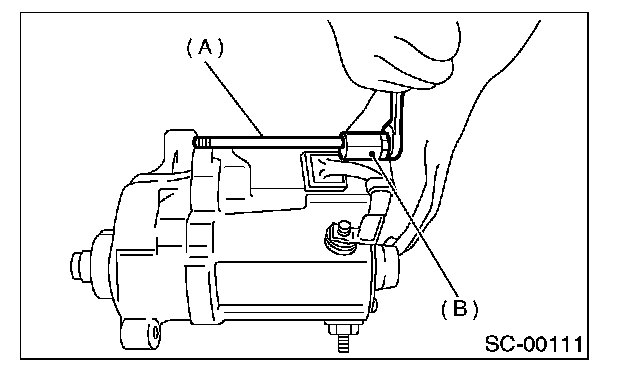 (A)

(B)

SC-00111