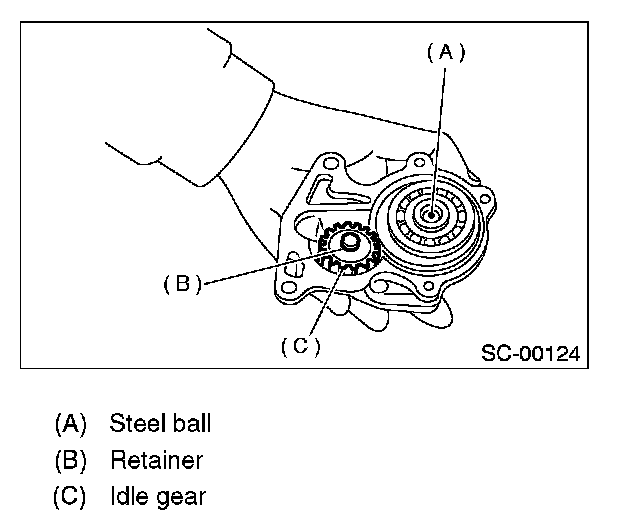 (A)

(B)

(C)

SC-00124

(A) Steel ball
(B) Retainer
(C) Idle gear