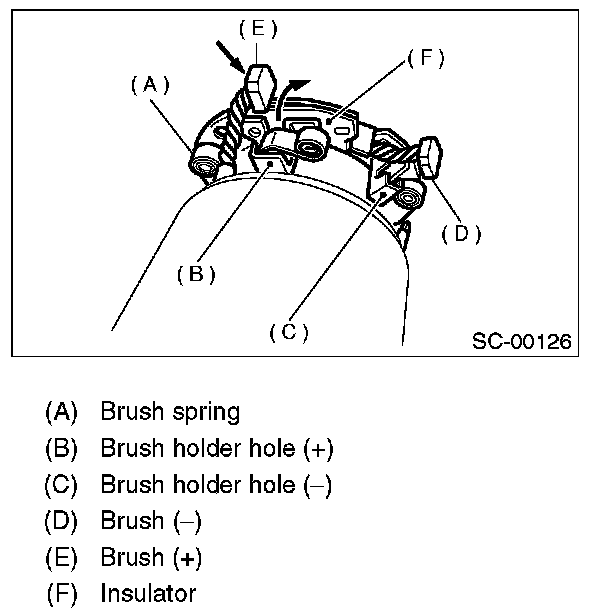 (E)
(F)
(A)
(D)
(B)
(C)
SC-00126

(A) Brush spring
(B) Brush holder hole (+)
(C) Brush holder hole (–)
(D) Brush (–)
(E) Brush (+)
(F) Insulator