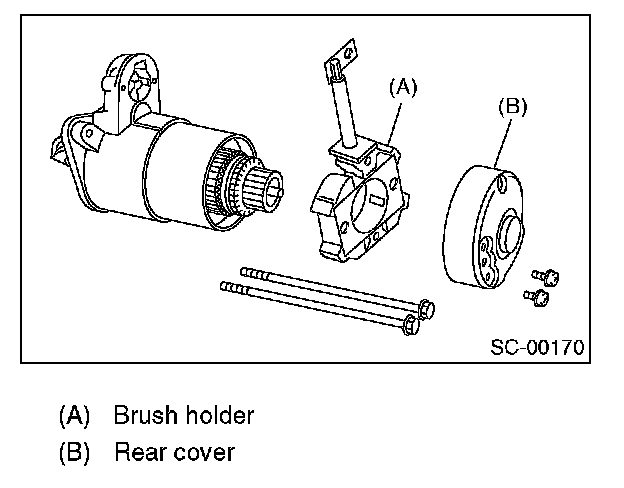 (A)
(B)
SC-00170

(A) Brush holder
(B) Rear cover