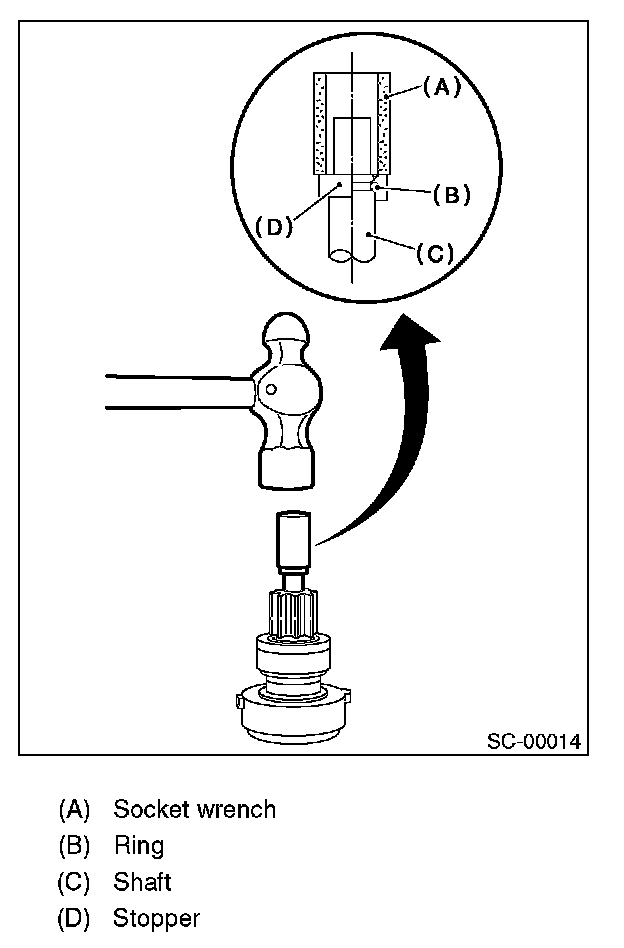 (A)
(B)
(D)
(C)

SC-00014

(A) Socket wrench
(B) Ring
(C) Shaft
(D) Stopper