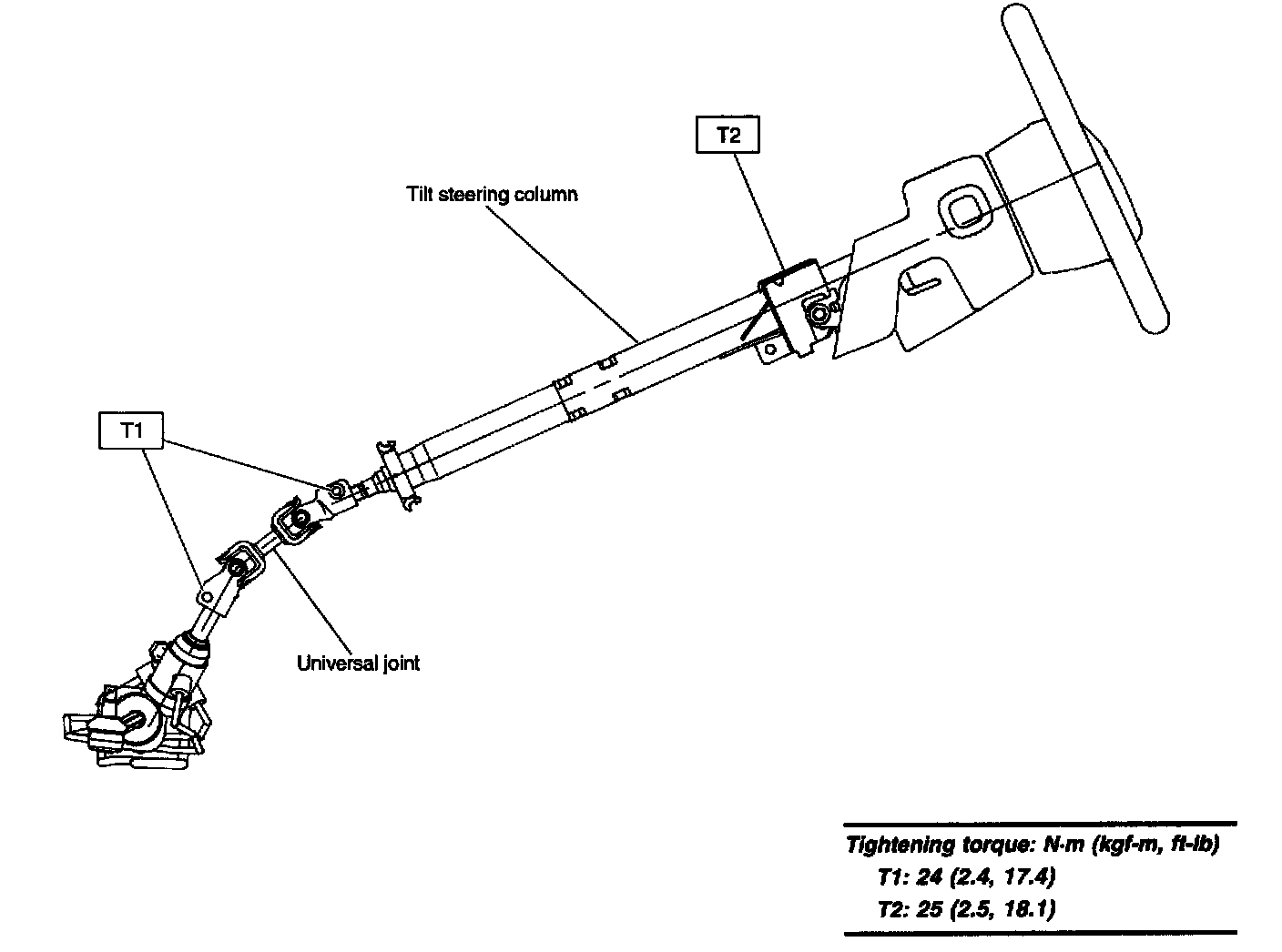 T2

Tilt steering column

T1

Universal joint

Tightening torque: N·m (kgf-m, ft-lb)
T1: 24 (2.4, 17.4)
T2: 25 (2.5, 18.1)