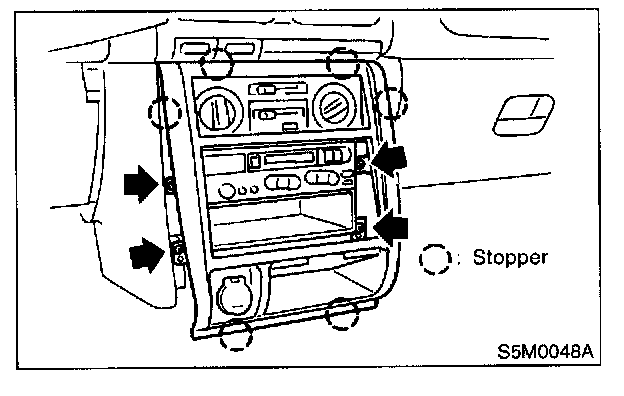 : Stopper

S5M0048A