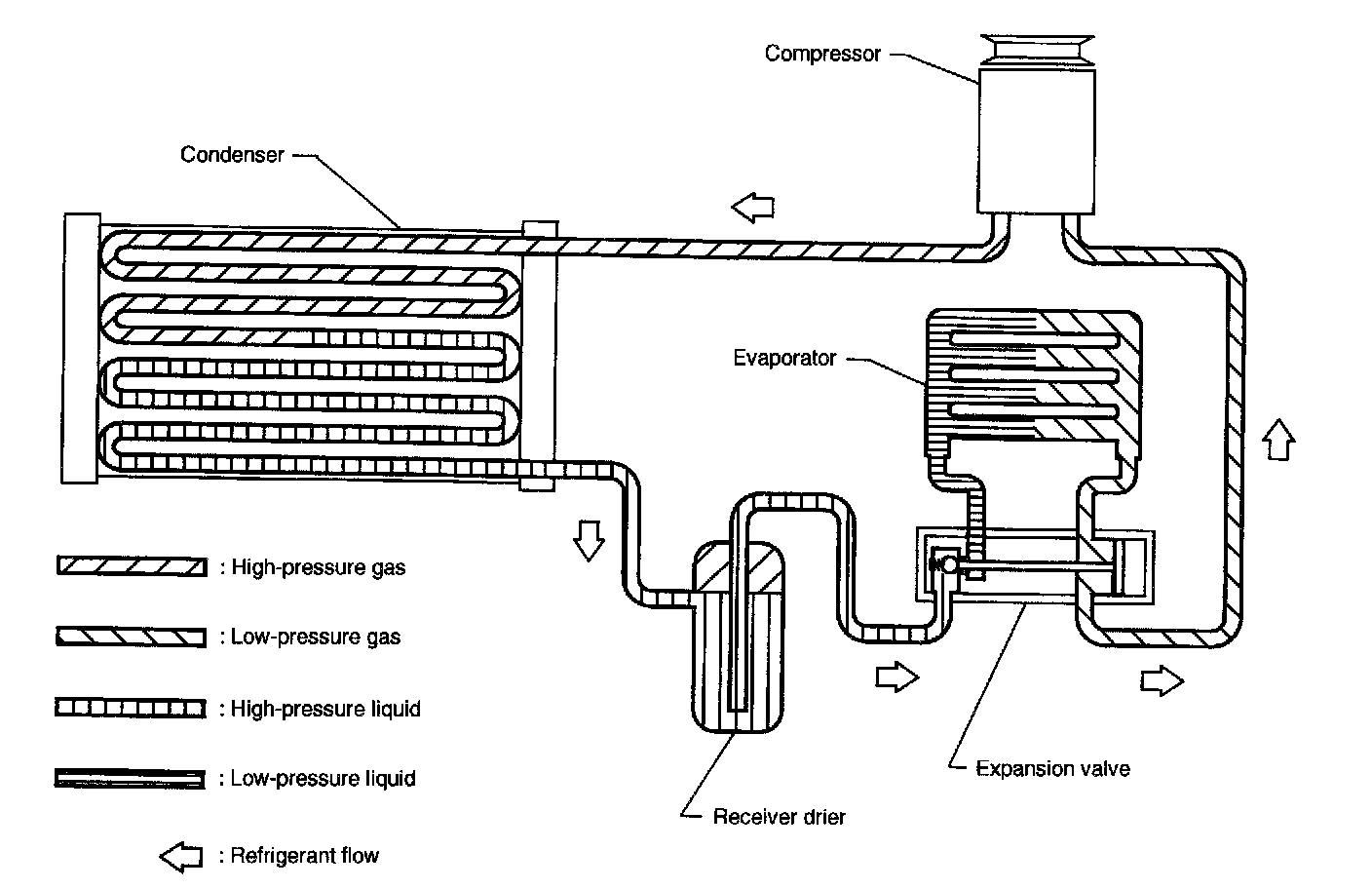 Compressor

Condenser

Evaporator

: High-pressure gas

: Low-pressure gas

: High-pressure liquid

: Low-pressure liquid

: Refrigerant flow

Receiver drier

Expansion valve