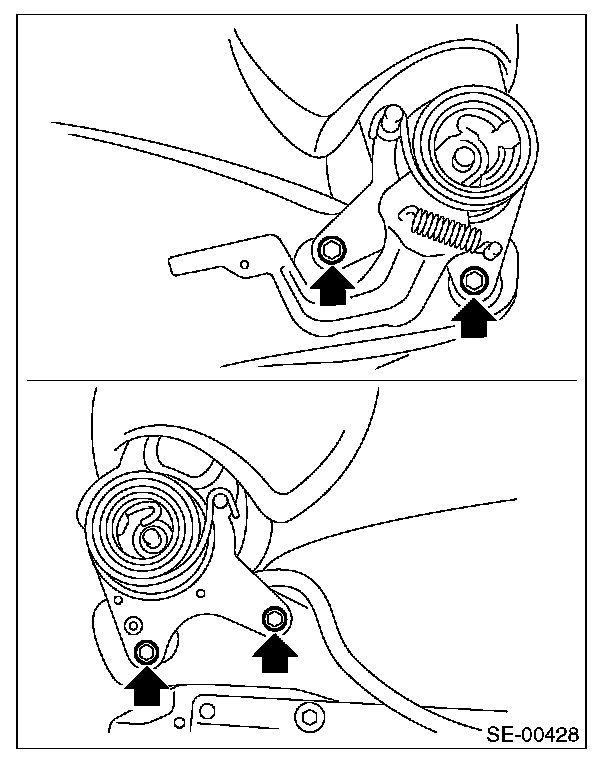 SE-00428