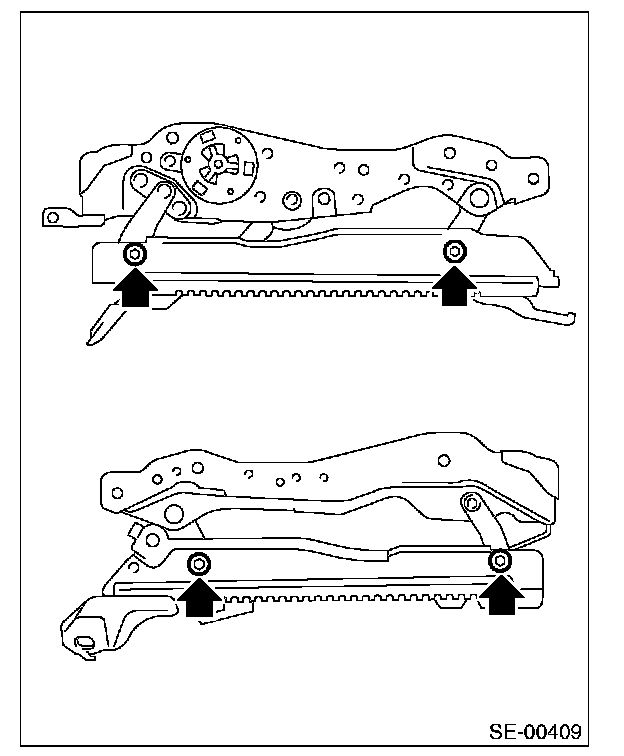 SE-00409