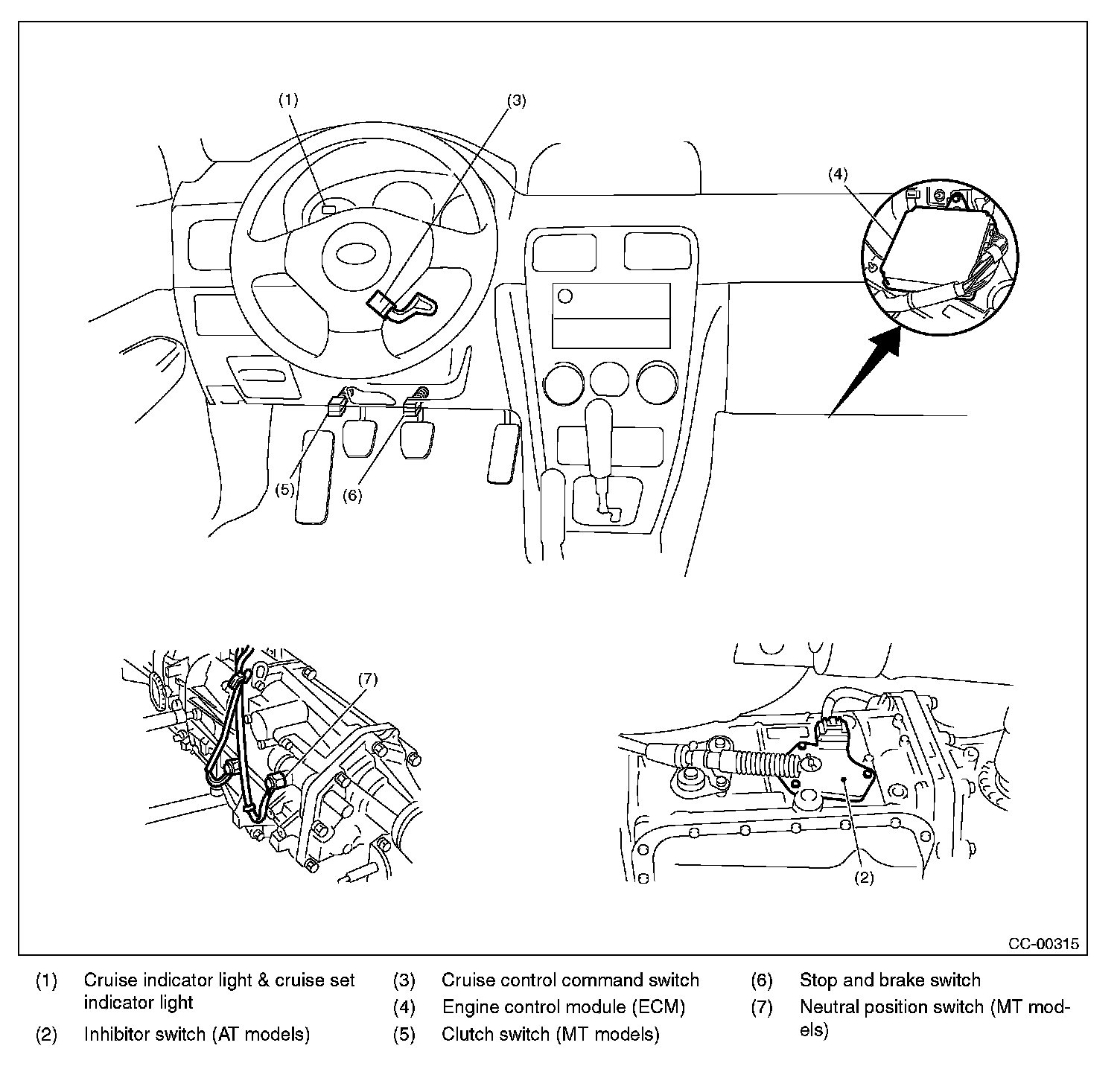 (1)

(3)

(4)

(5)

(6)

(7)

(2)

CC-00315

(1) Cruise indicator light & cruise set indicator light

(2) Inhibitor switch (AT models)

(3) Cruise control command switch

(4) Engine control module (ECM)

(5) Clutch switch (MT models)

(6) Stop and brake switch

(7) Neutral position switch (MT models)