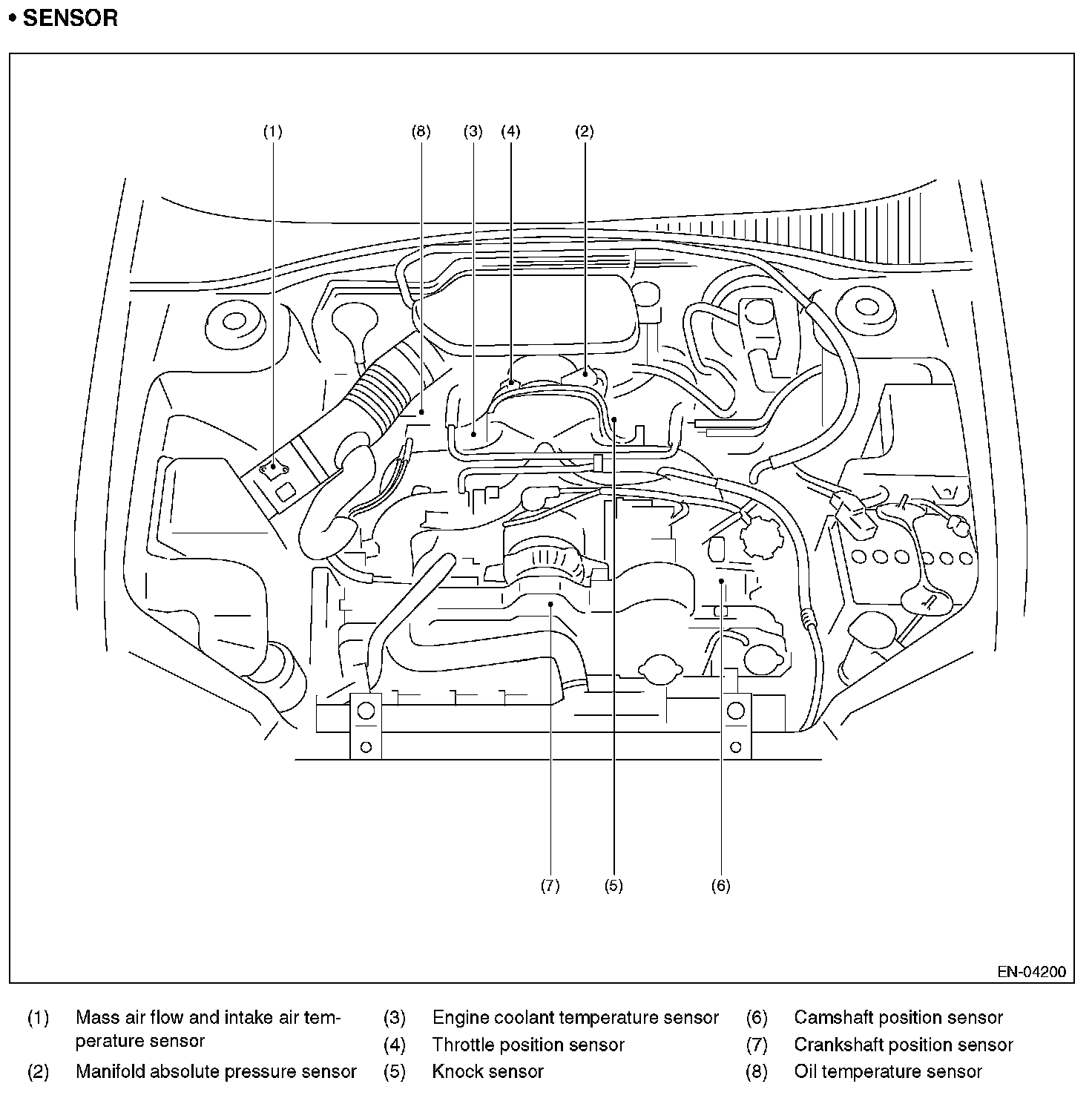 • SENSOR

(1) (8) (3) (4) (2)

(7) (5) (6)

EN-04200

(1) Mass air flow and intake air temperature sensor
(2) Manifold absolute pressure sensor
(3) Engine coolant temperature sensor
(4) Throttle position sensor
(5) Knock sensor
(6) Camshaft position sensor
(7) Crankshaft position sensor
(8) Oil temperature sensor