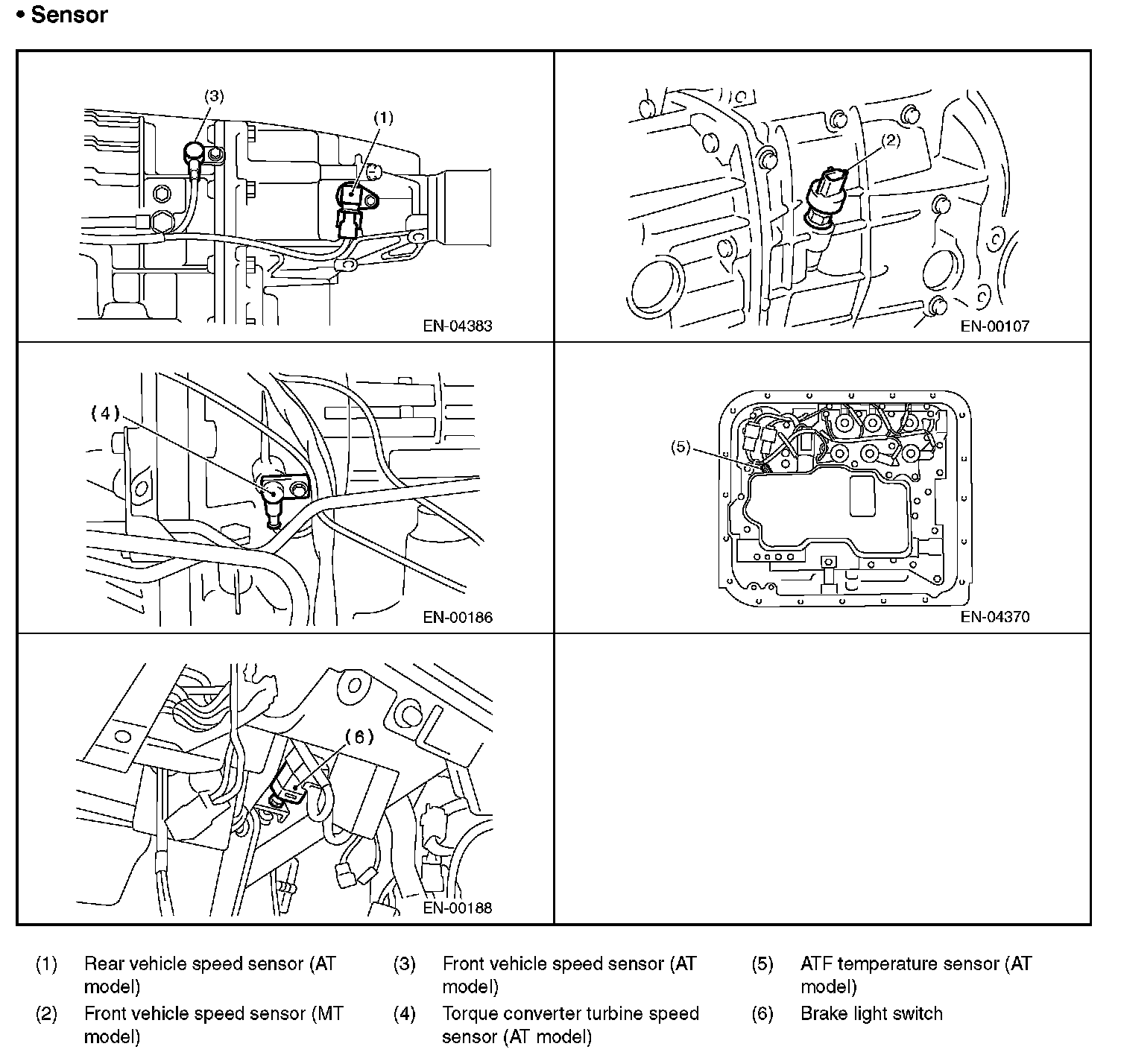 • Sensor

(3)

(1)

EN-04383

(2)

EN-00107

(4)

EN-00186

(5)

EN-04370

(6)

EN-00188

(1) Rear vehicle speed sensor (AT model)

(2) Front vehicle speed sensor (MT model)

(3) Front vehicle speed sensor (AT model)

(4) Torque converter turbine speed sensor (AT model)

(5) ATF temperature sensor (AT model)

(6) Brake light switch