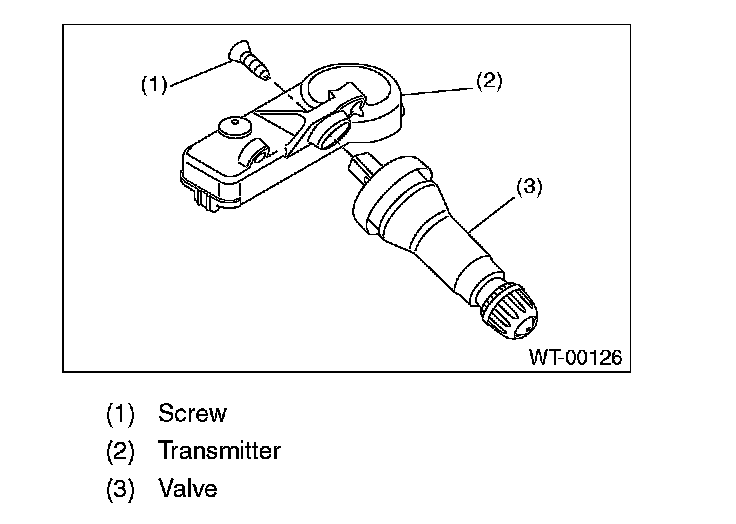 (1)
(2)
(3)
WT-00126

(1) Screw
(2) Transmitter
(3) Valve