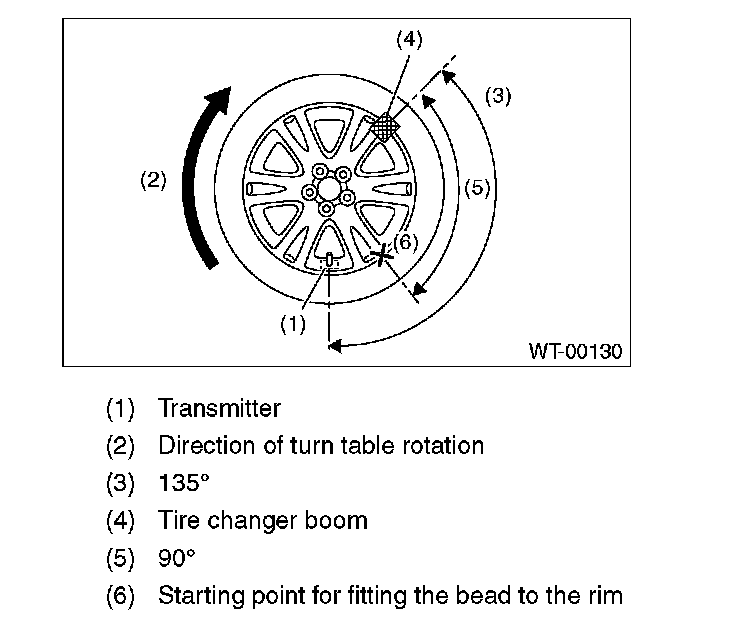 (4)
(3)
(2)
(5)
(6)
(1)
WT-00130

(1) Transmitter
(2) Direction of turn table rotation
(3) 135°
(4) Tire changer boom
(5) 90°
(6) Starting point for fitting the bead to the rim