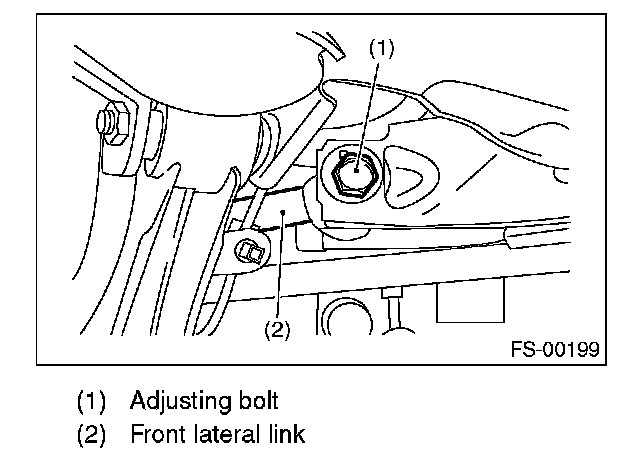 (1)

(2)

FS-00199

(1) Adjusting bolt
(2) Front lateral link