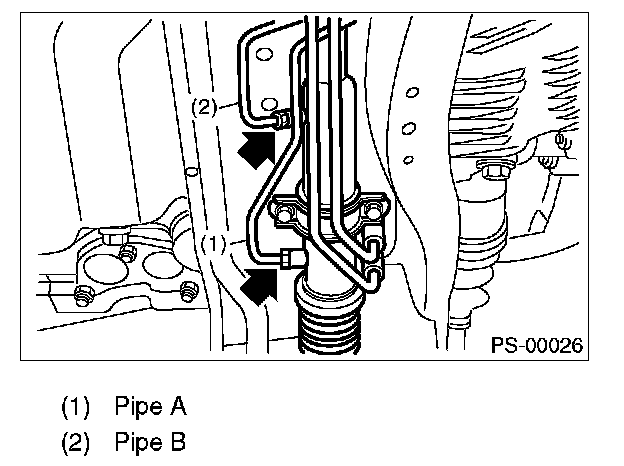 (2)

(1)

PS-00026

(1) Pipe A
(2) Pipe B