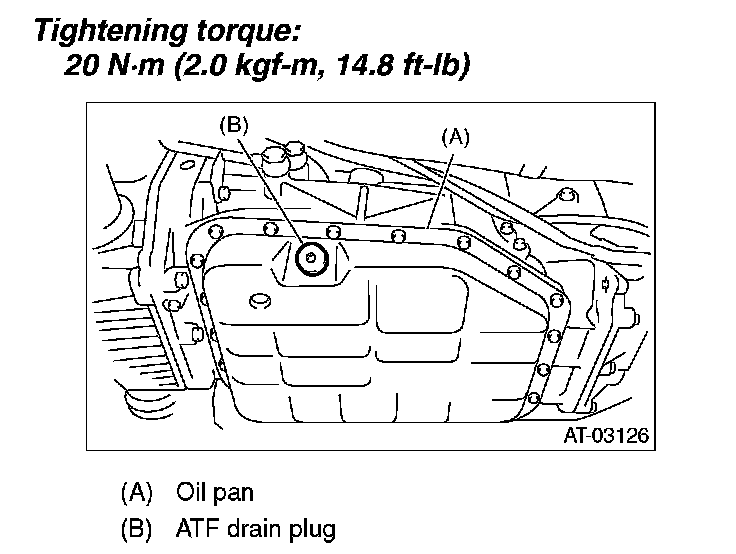 Tightening torque:
20 N·m (2.0 kgf-m, 14.8 ft-lb)

(B)
(A)
AT-03126

(A) Oil pan
(B) ATF drain plug