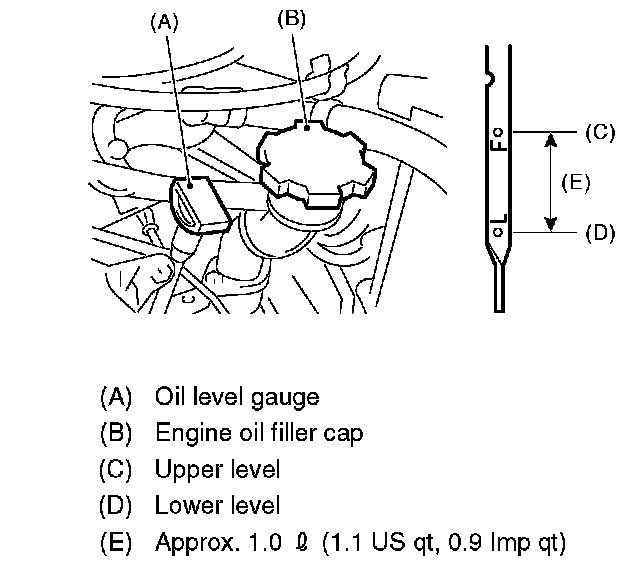 (A)
(B)
F
L
(C)
(E)
(D)

(A) Oil level gauge
(B) Engine oil filler cap
(C) Upper level
(D) Lower level
(E) Approx. 1.0 ℓ (1.1 US qt, 0.9 Imp qt)