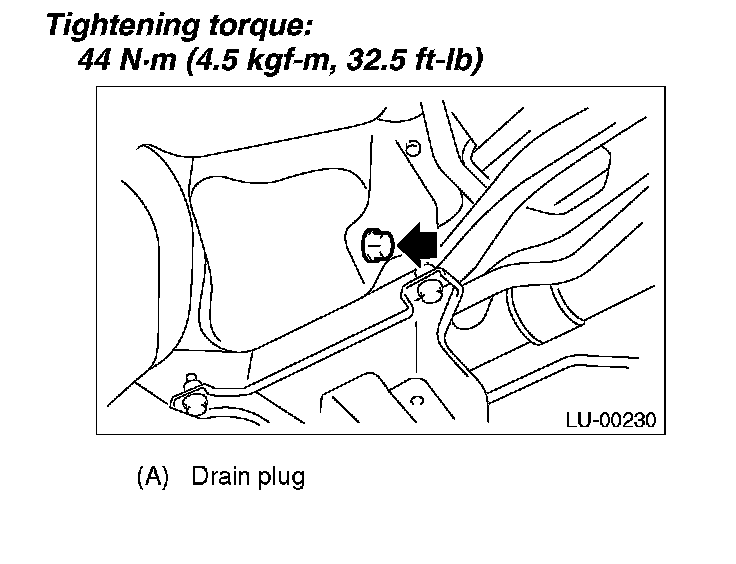 Tightening torque:
44 N·m (4.5 kgf-m, 32.5 ft-lb)

LU-00230

(A) Drain plug