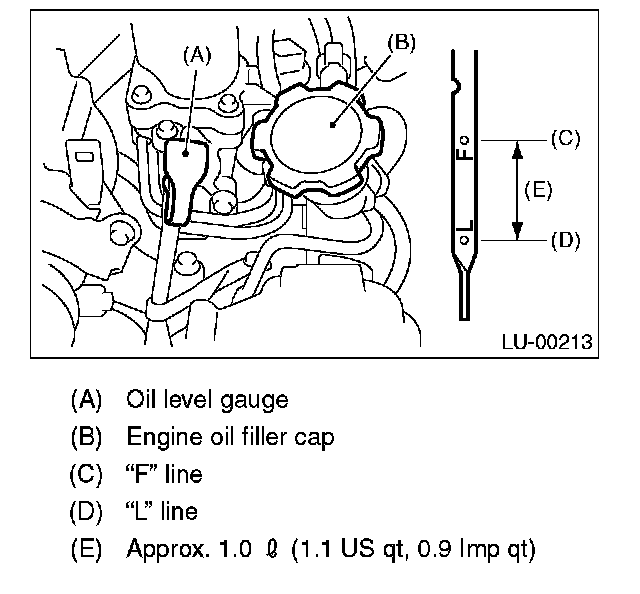 (A)

(B)

F

L

(C)

(E)

(D)

LU-00213

(A) Oil level gauge

(B) Engine oil filler cap

(C) “F” line

(D) “L” line

(E) Approx. 1.0 $\ell$ (1.1 US qt, 0.9 Imp qt)