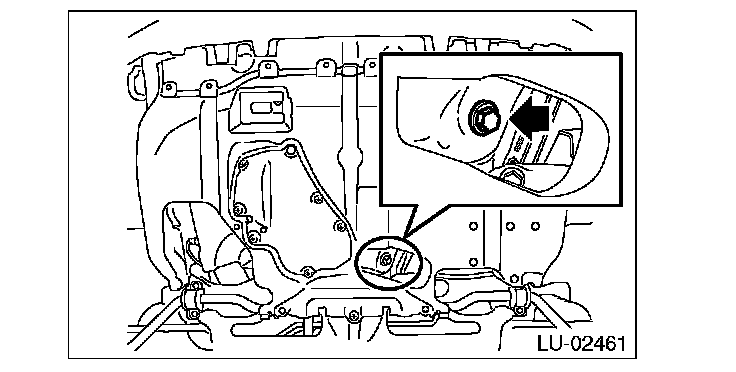 LU-02461