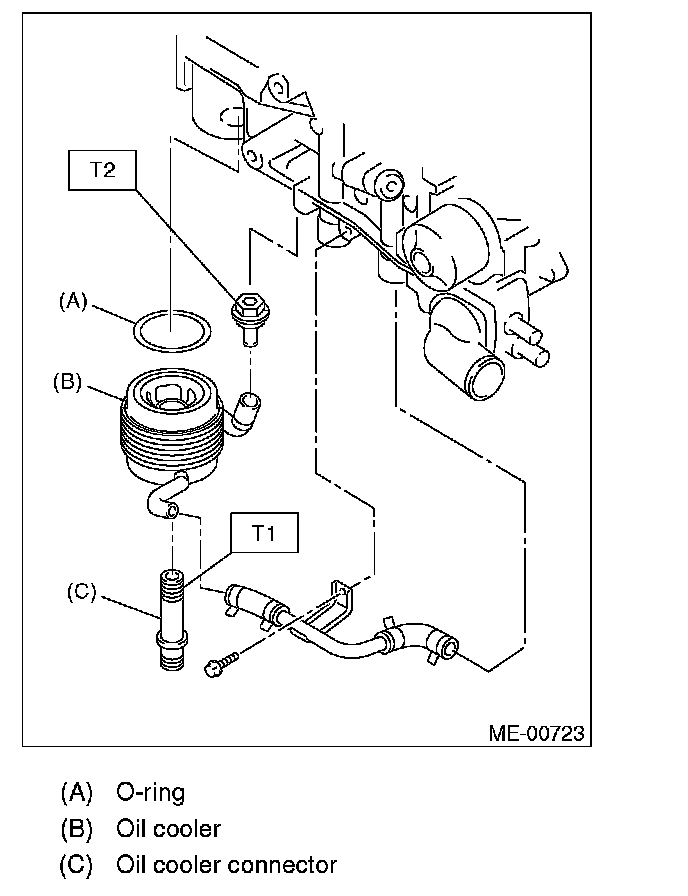 T2

(A)

(B)

T1

(C)

ME-00723

(A) O-ring

(B) Oil cooler

(C) Oil cooler connector