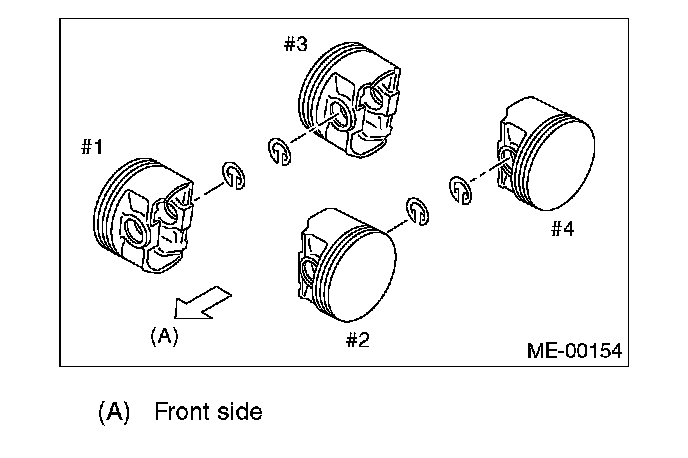 #3

#1

#4

(A)

#2

ME-00154

(A) Front side