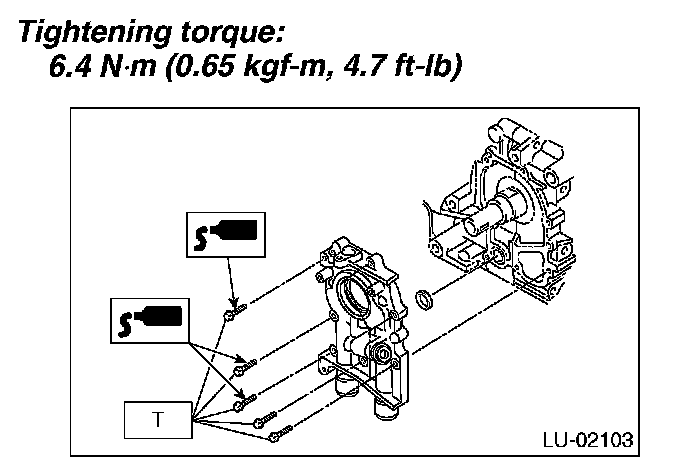 Tightening torque:
6.4 N·m (0.65 kgf-m, 4.7 ft-lb)

T

LU-02103