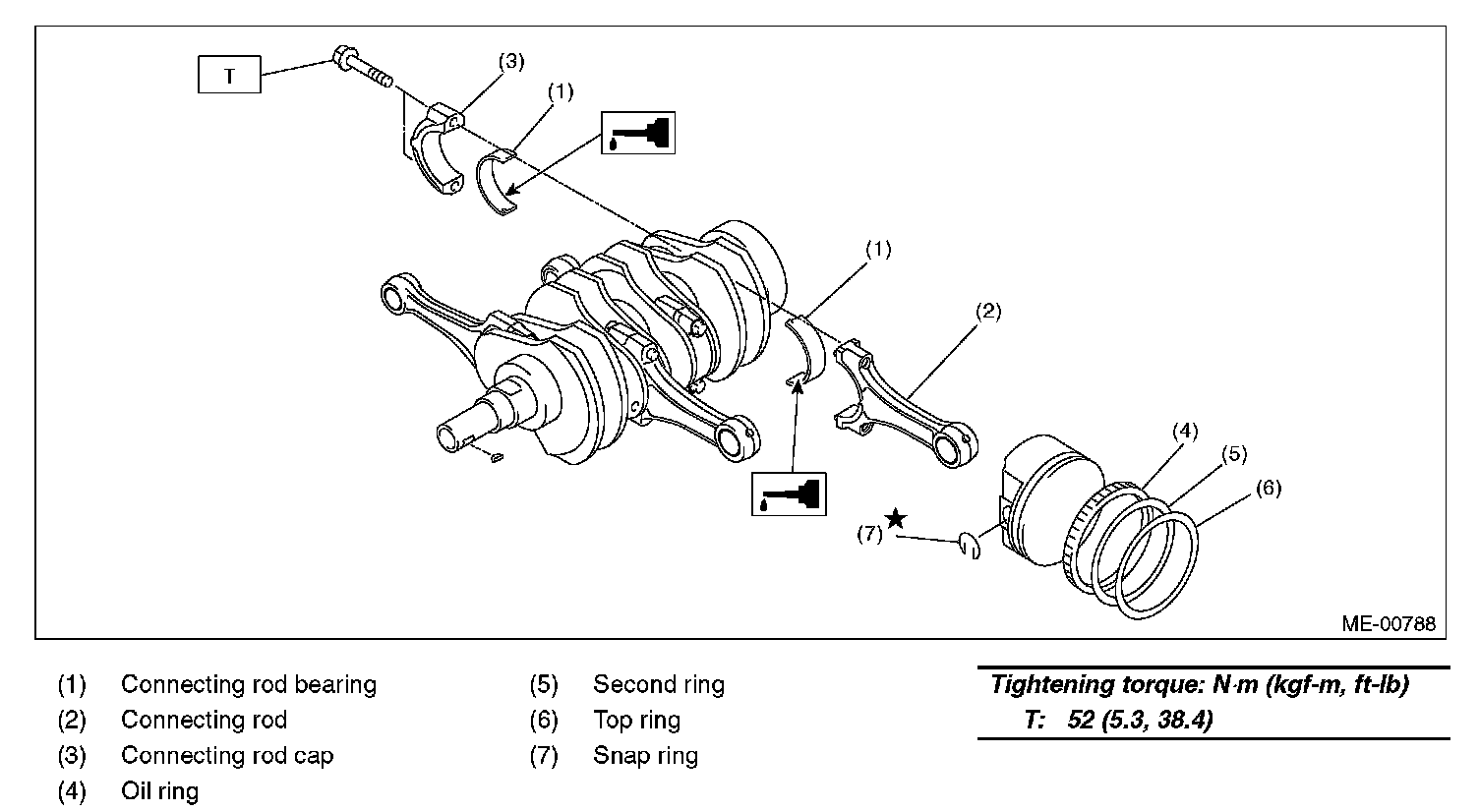 T

(3)

(1)

(1)

(2)

(4)

(5)

(6)

(7) ★

ME-00788

(1) Connecting rod bearing
(2) Connecting rod
(3) Connecting rod cap
(4) Oil ring

(5) Second ring
(6) Top ring
(7) Snap ring

Tightening torque: N·m (kgf-m, ft-lb)
T: 52 (5.3, 38.4)