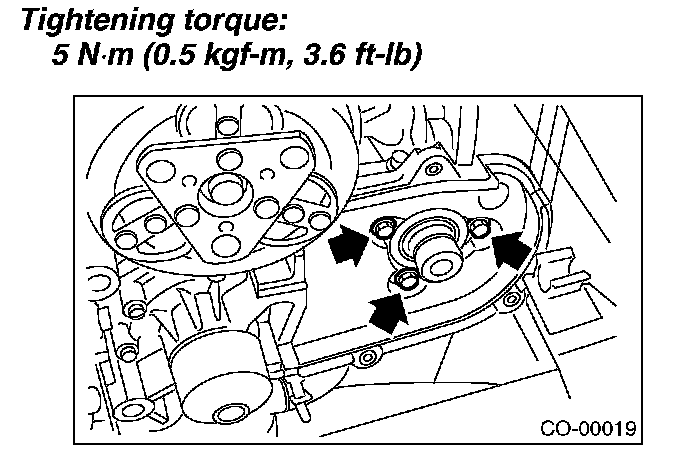 Tightening torque:
5 N·m (0.5 kgf-m, 3.6 ft-lb)

CO-00019