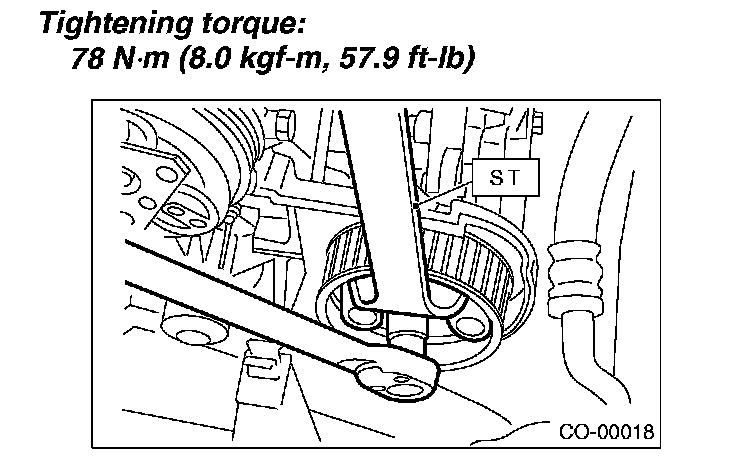 Tightening torque:
78 N·m (8.0 kgf-m, 57.9 ft-lb)

ST

CO-00018