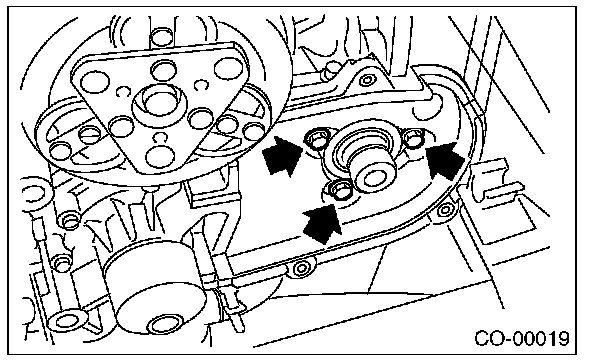 CO-00019