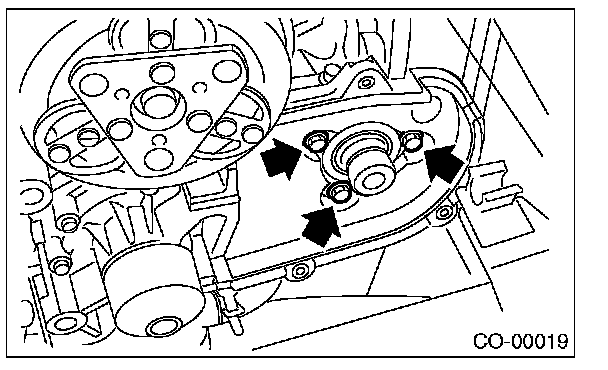 CO-00019