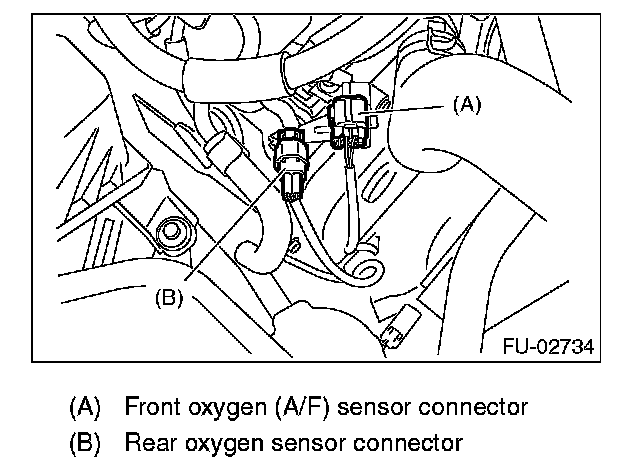 (A)

(B)

FU-02734

(A) Front oxygen (A/F) sensor connector

(B) Rear oxygen sensor connector