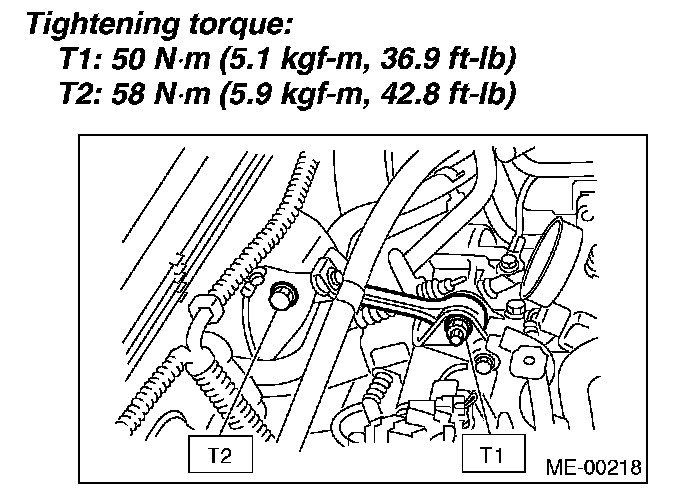 Tightening torque:
T1: 50 N·m (5.1 kgf-m, 36.9 ft-lb)
T2: 58 N·m (5.9 kgf-m, 42.8 ft-lb)

T2

T1

ME-00218