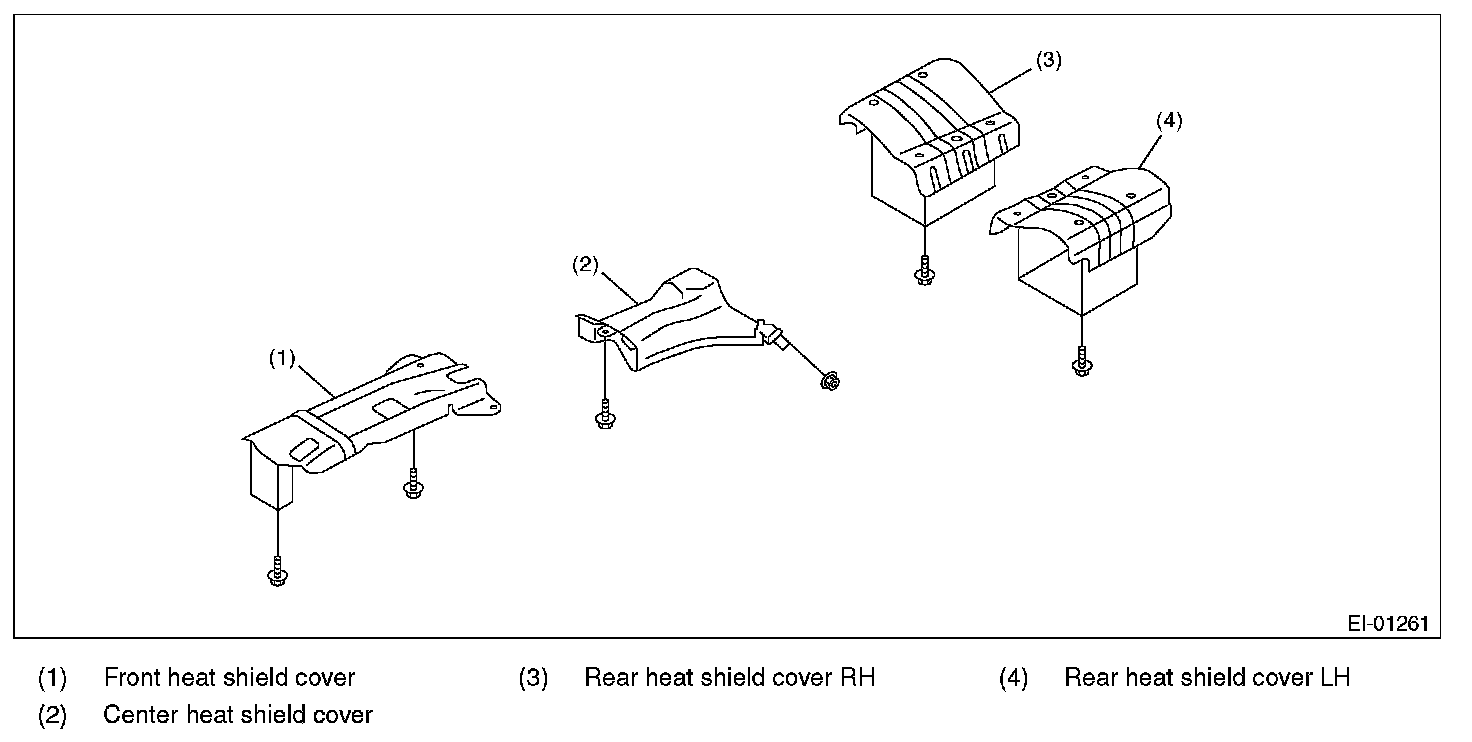 (3)
(4)
(2)
(1)
EI-01261

(1) Front heat shield cover
(2) Center heat shield cover
(3) Rear heat shield cover RH
(4) Rear heat shield cover LH