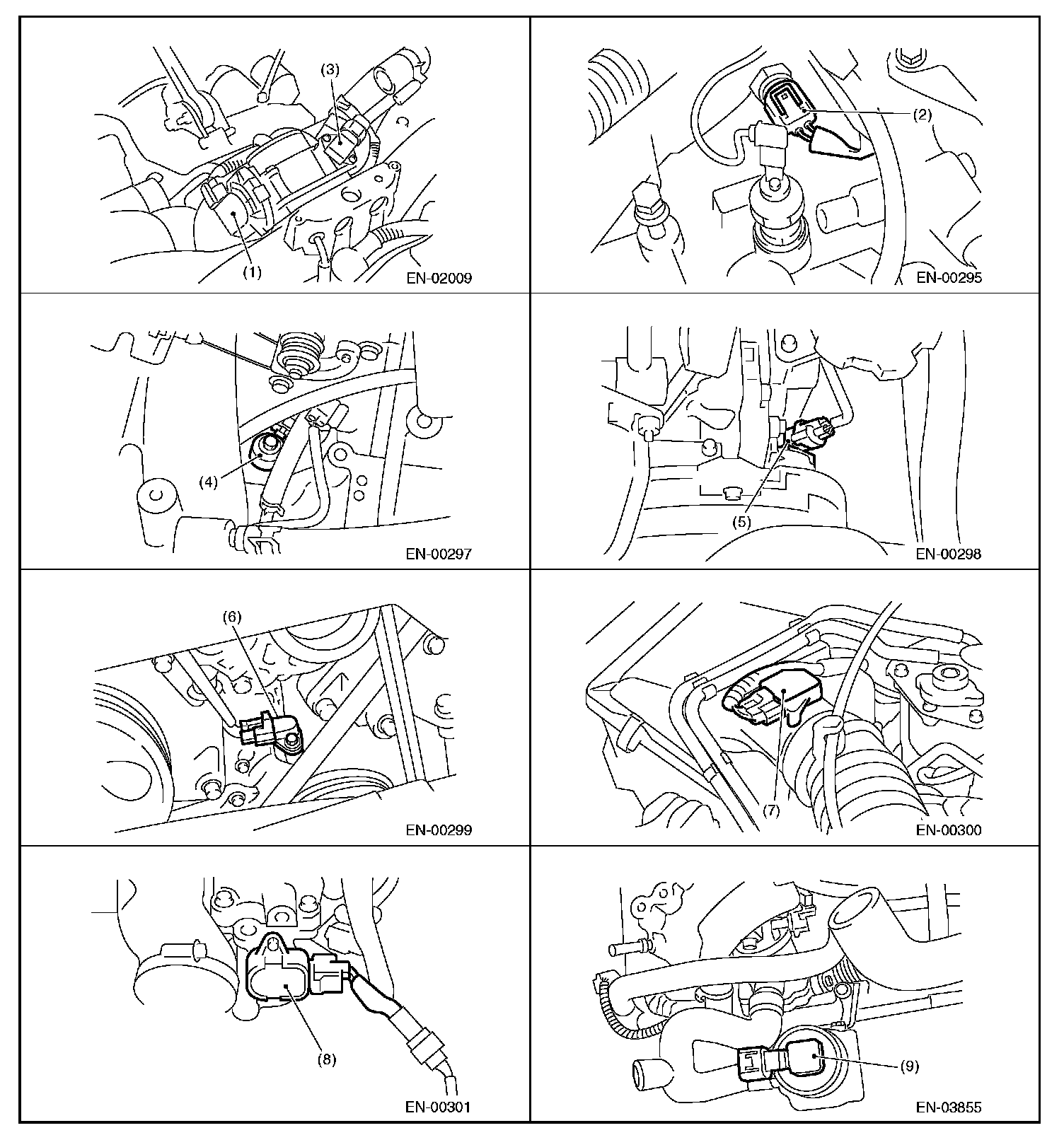 (3)
(1)
EN-02009

(2)
EN-00295

(4)
EN-00297

(5)
EN-00298

(6)
EN-00299

(7)
EN-00300

(8)
EN-00301

(9)
EN-03855