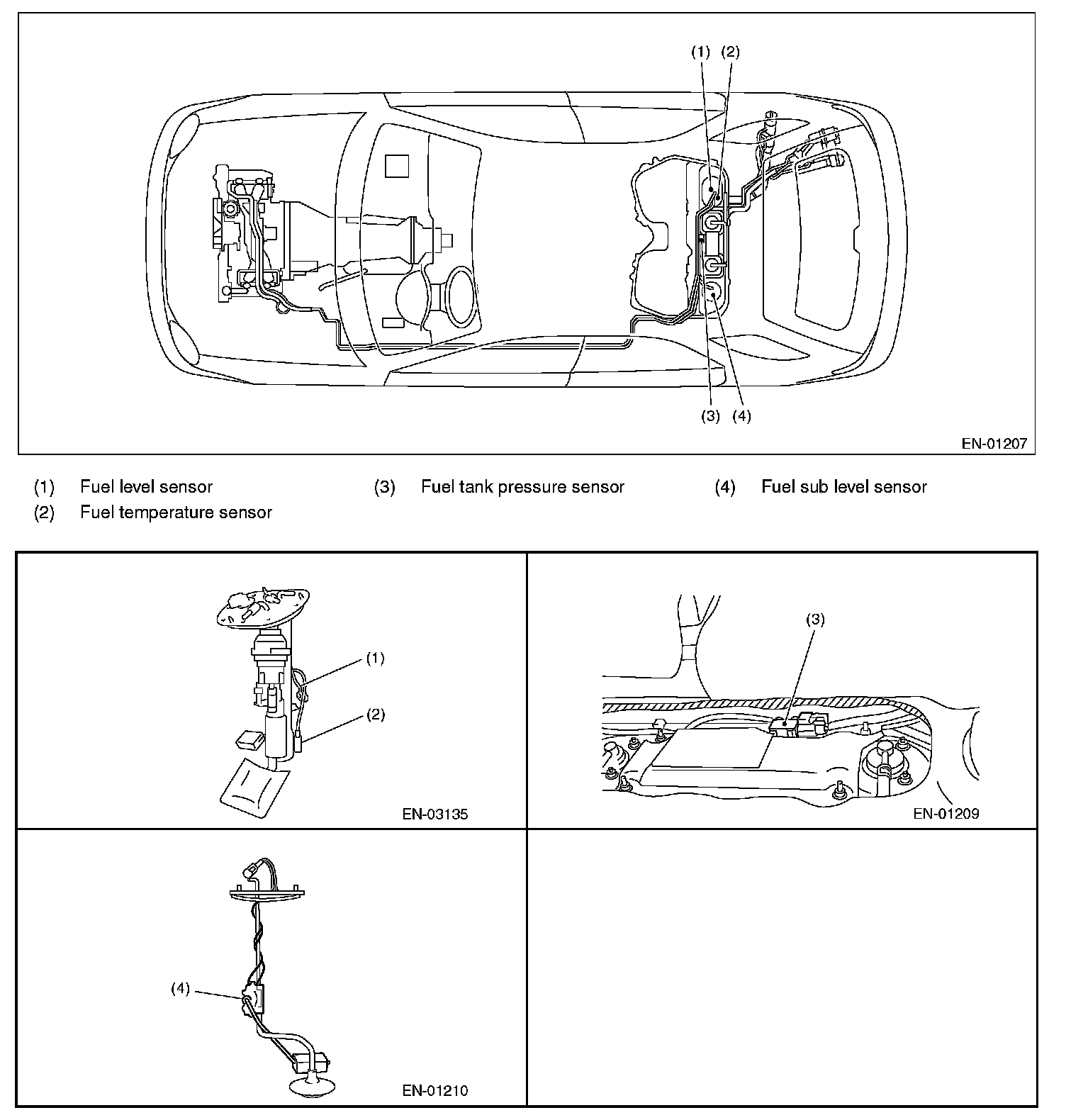 (1) (2)

(3) (4)

EN-01207

(1) Fuel level sensor
(2) Fuel temperature sensor
(3) Fuel tank pressure sensor
(4) Fuel sub level sensor

(1)
(2)
EN-03135

(3)
EN-01209

(4)
EN-01210