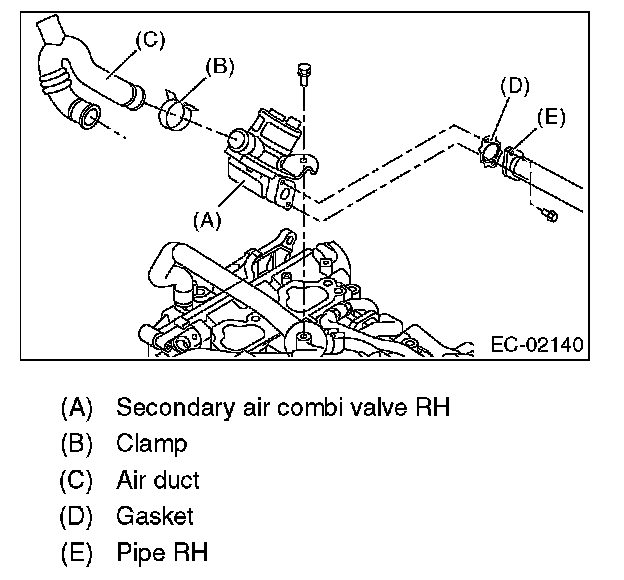 (C)
(B)
(D)
(E)
(A)
EC-02140

(A) Secondary air combi valve RH
(B) Clamp
(C) Air duct
(D) Gasket
(E) Pipe RH