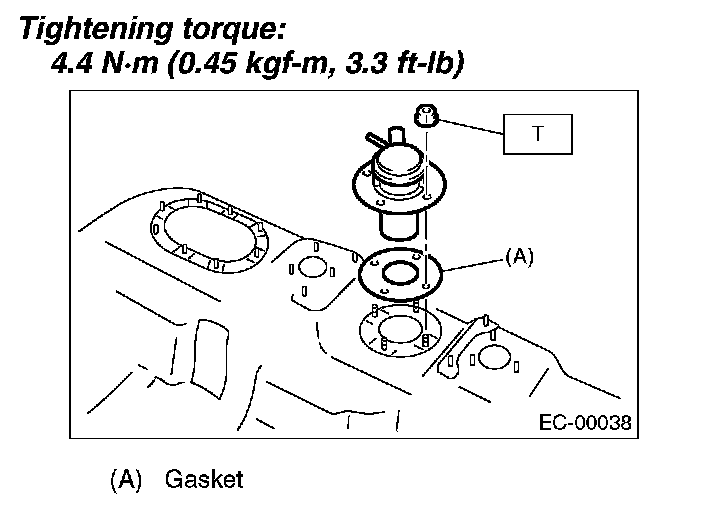 Tightening torque:
4.4 N·m (0.45 kgf-m, 3.3 ft-lb)

T

(A)

EC-00038

(A) Gasket