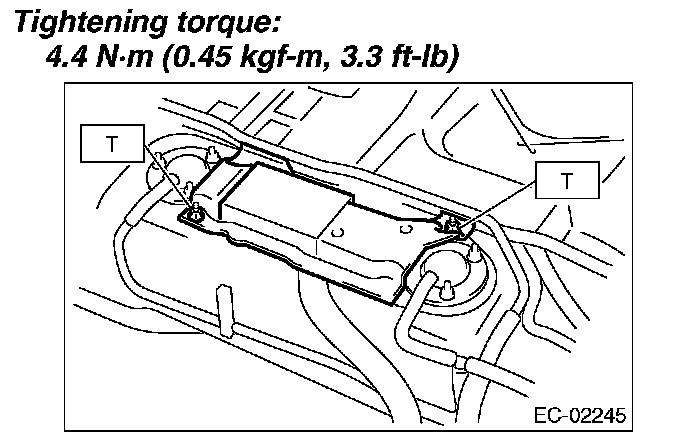 Tightening torque:
4.4 N·m (0.45 kgf-m, 3.3 ft-lb)

T

T

EC-02245