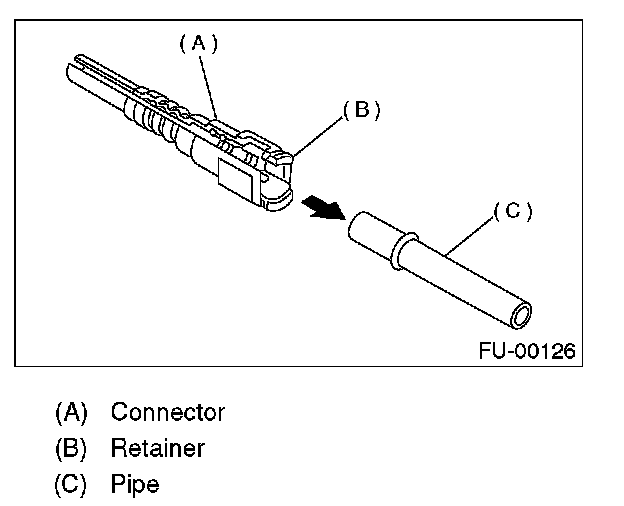 (A)

(B)

(C)

FU-00126

(A) Connector
(B) Retainer
(C) Pipe