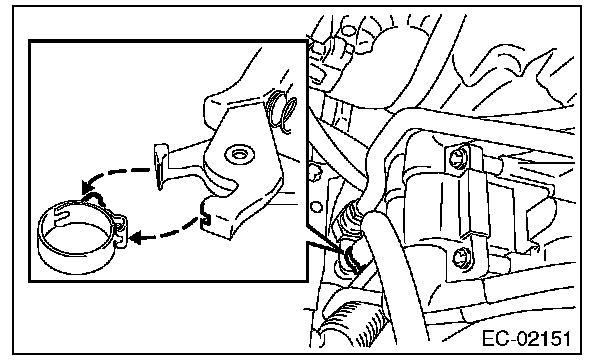 EC-02151