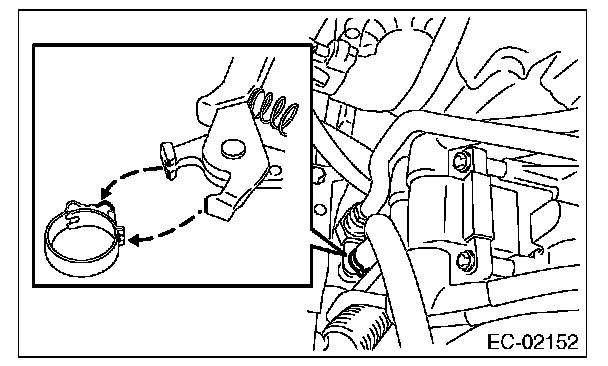 EC-02152