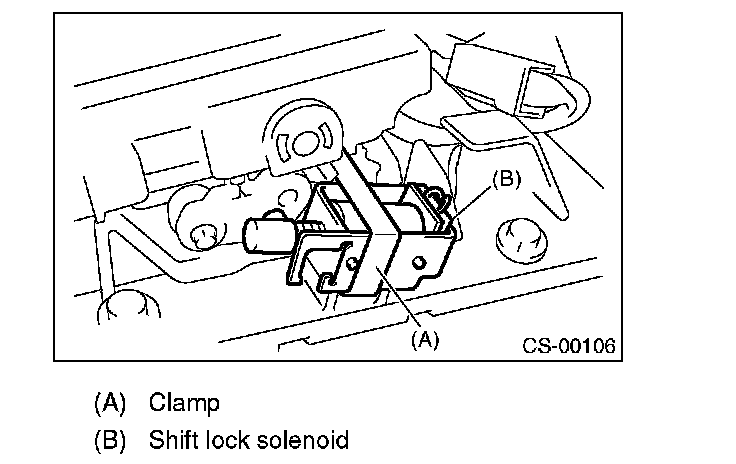 (B)

(A)

CS-00106

(A) Clamp

(B) Shift lock solenoid