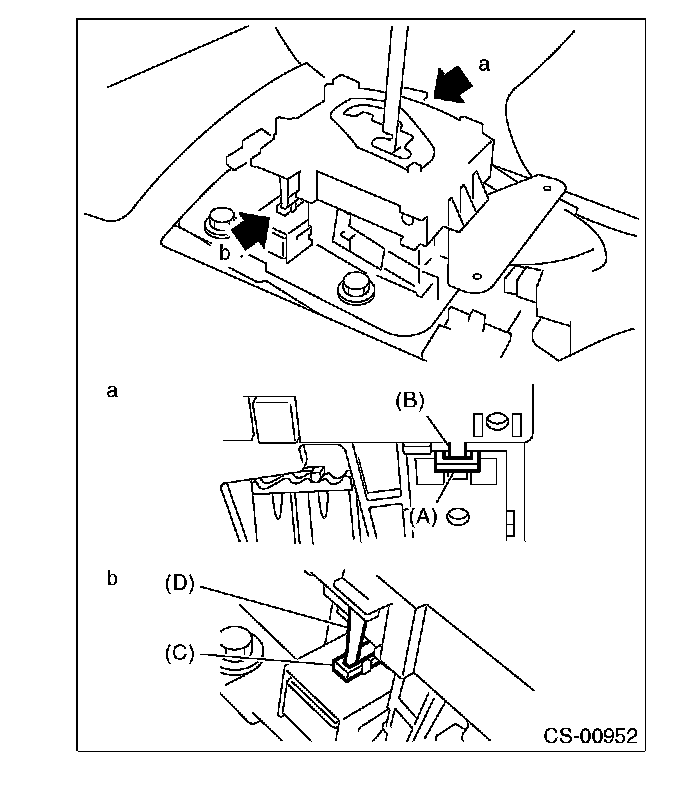 a

b

a

(B)

(A)

b

(D)

(C)

CS-00952