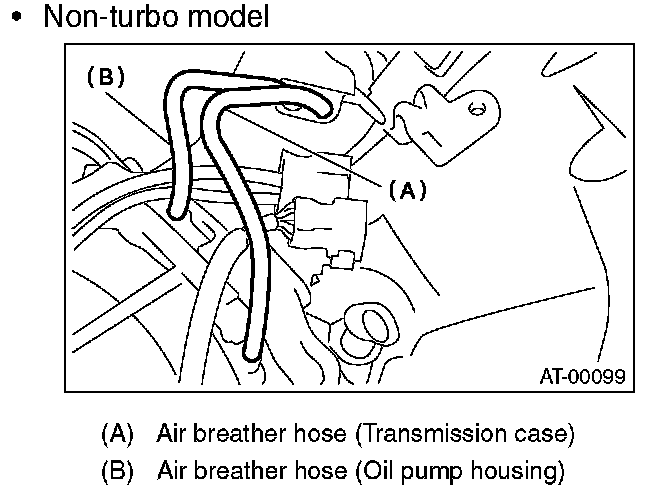 • Non-turbo model

(B)

(A)

AT-00099

(A) Air breather hose (Transmission case)
(B) Air breather hose (Oil pump housing)