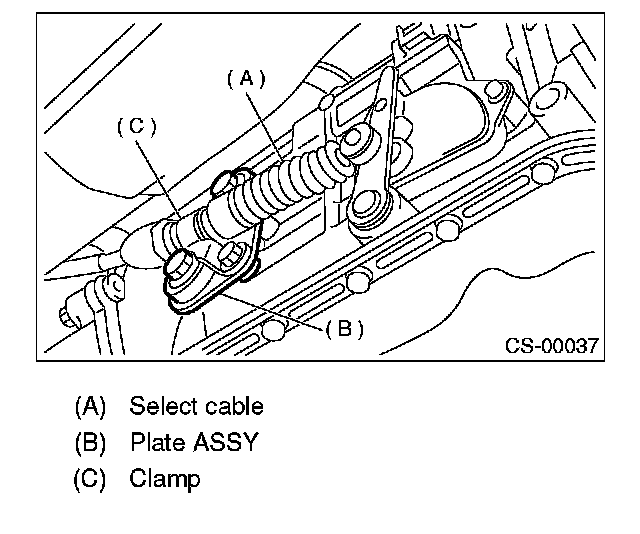 (A)

(C)

(B)

CS-00037

(A) Select cable
(B) Plate ASSY
(C) Clamp