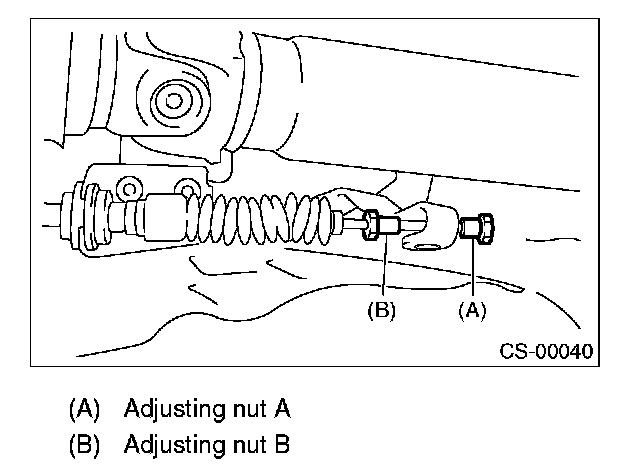 (B)
(A)
CS-00040

(A) Adjusting nut A
(B) Adjusting nut B