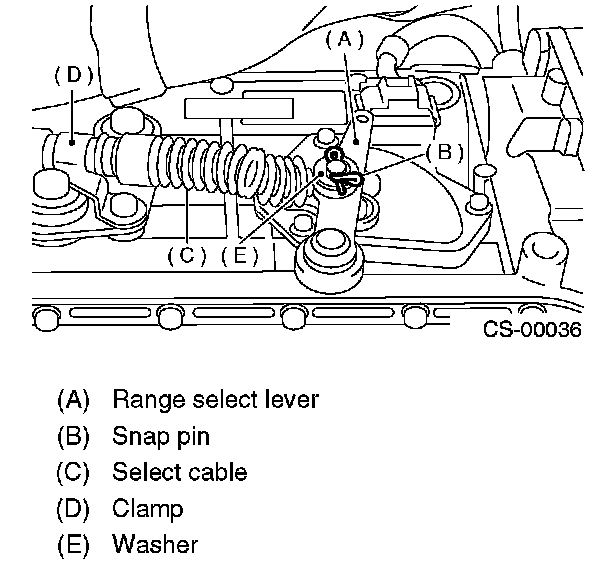 (A)
(D)
(B)
(C) (E)
CS-00036

(A) Range select lever
(B) Snap pin
(C) Select cable
(D) Clamp
(E) Washer